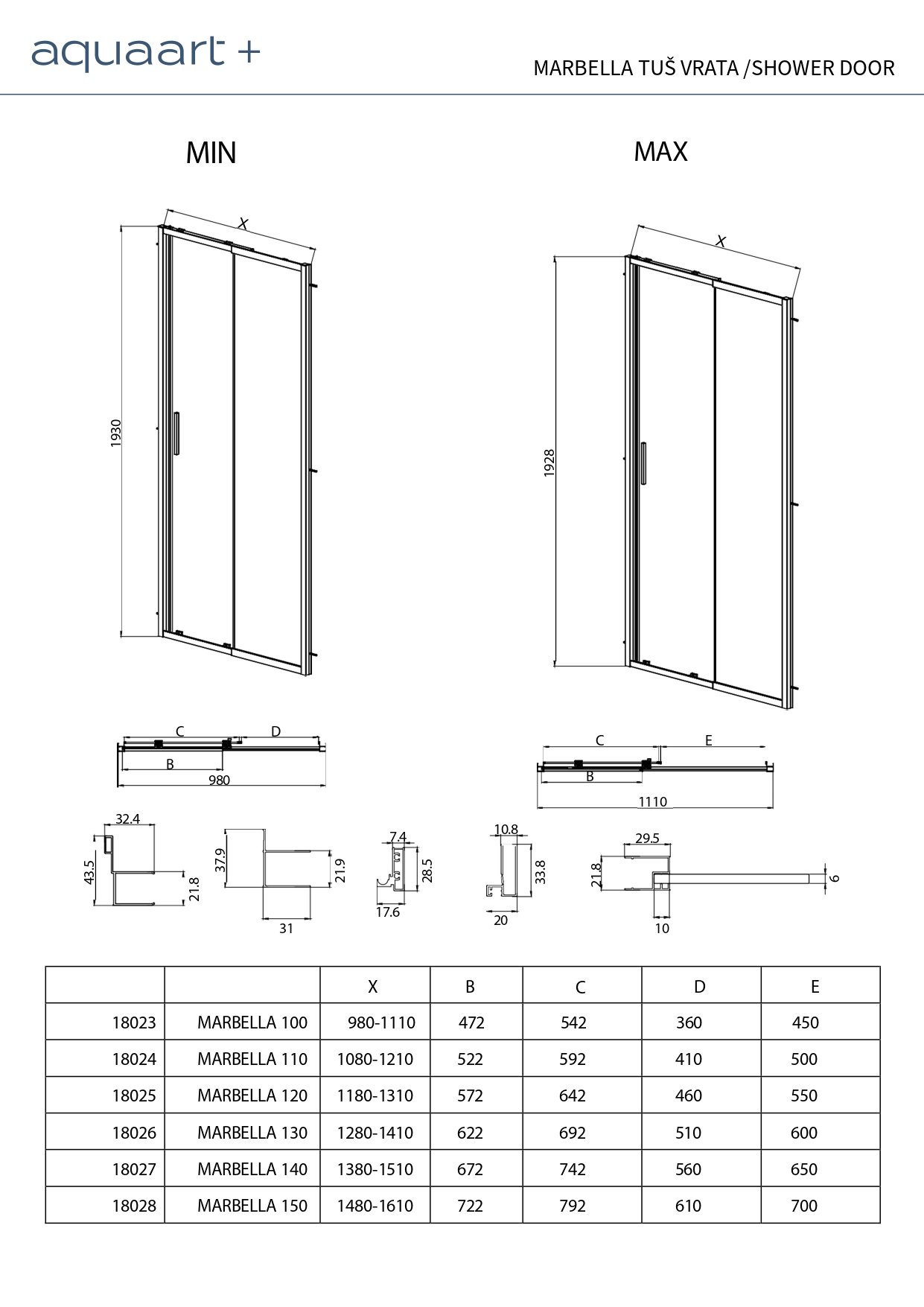 aquaart +

MARBELLA TUŠ VRATA /SHOWER DOOR

MIN

MAX

X

1930

X

1928

C

D

B

980

C

E

B

1110

32.4

43.5

21.8

37.9

21.9

31

7.4

28.5

17.6

10.8

33.8

20

29.5

21.8

10

6

| | | X | B | C | D | E |
|---|---|---|---|---|---|---|
| 18023 | MARBELLA 100 | 980-1110 | 472 | 542 | 360 | 450 |
| 18024 | MARBELLA 110 | 1080-1210 | 522 | 592 | 410 | 500 |
| 18025 | MARBELLA 120 | 1180-1310 | 572 | 642 | 460 | 550 |
| 18026 | MARBELLA 130 | 1280-1410 | 622 | 692 | 510 | 600 |
| 18027 | MARBELLA 140 | 1380-1510 | 672 | 742 | 560 | 650 |
| 18028 | MARBELLA 150 | 1480-1610 | 722 | 792 | 610 | 700 |